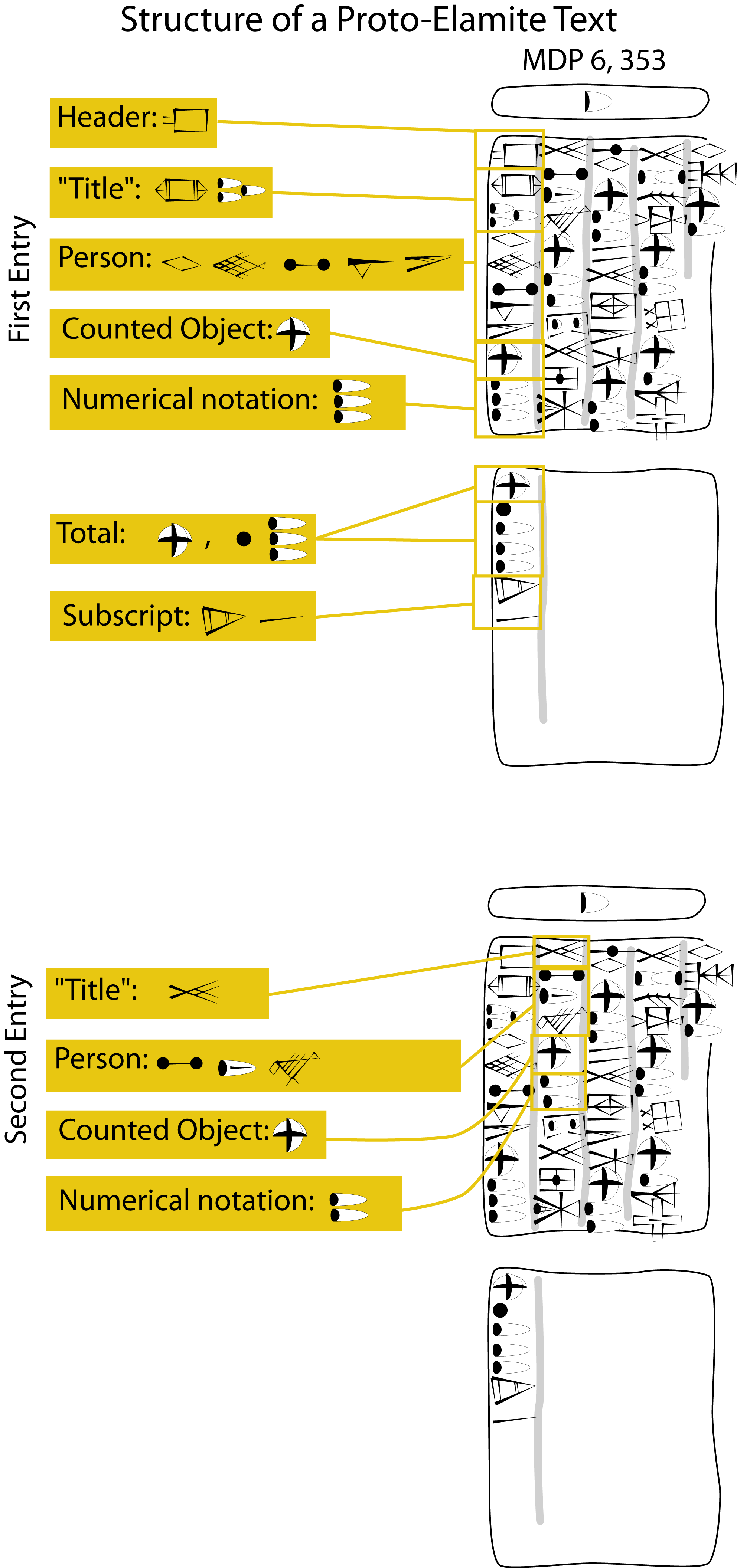 Structure of a Proto-Elamite Text

MDP 6, 353

First Entry

Header:

"Title":

Person:

Counted Object:

Numerical notation:

Total: ,

Subscript:

Second Entry

"Title":

Person:

Counted Object:

Numerical notation: